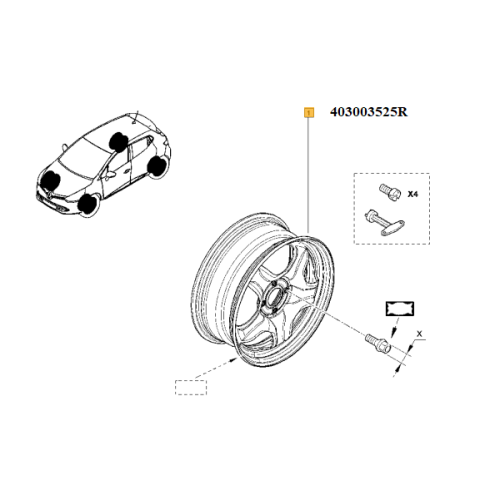 1
403003525R
X4
X